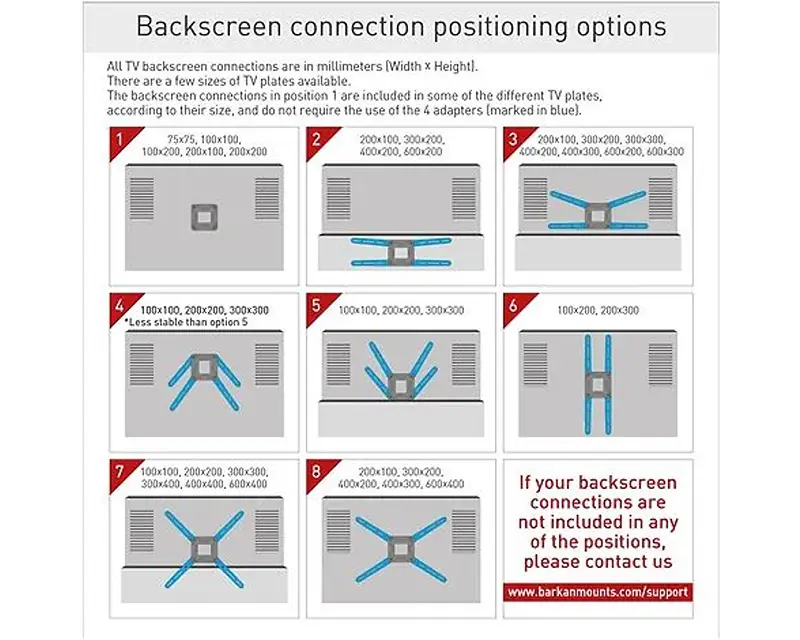 Backscreen connection positioning options

All TV backscreen connections are in millimeters (Width × Height).
There are a few sizes of TV plates available.
The backscreen connections in position 1 are included in some of the different TV plates, according to their size, and do not require the use of the 4 adapters (marked in blue).

1
75x75, 100x100, 100x200, 200x100, 200x200

2
200x100, 300x200, 400x200, 600x200

3
200x100, 300x200, 300x300, 400x200, 400x300, 600x200, 600x300

4
100x100, 200x200, 300x300
*Less stable than option 5

5
100x100, 200x200, 300x300

6
100x200, 200x300

7
100x100, 200x200, 300x300, 300x400, 400x400, 600x400

8
200x100, 300x200, 400x200, 400x300, 600x400

If your backscreen connections are not included in any of the positions, please contact us

www.barkanmounts.com/support